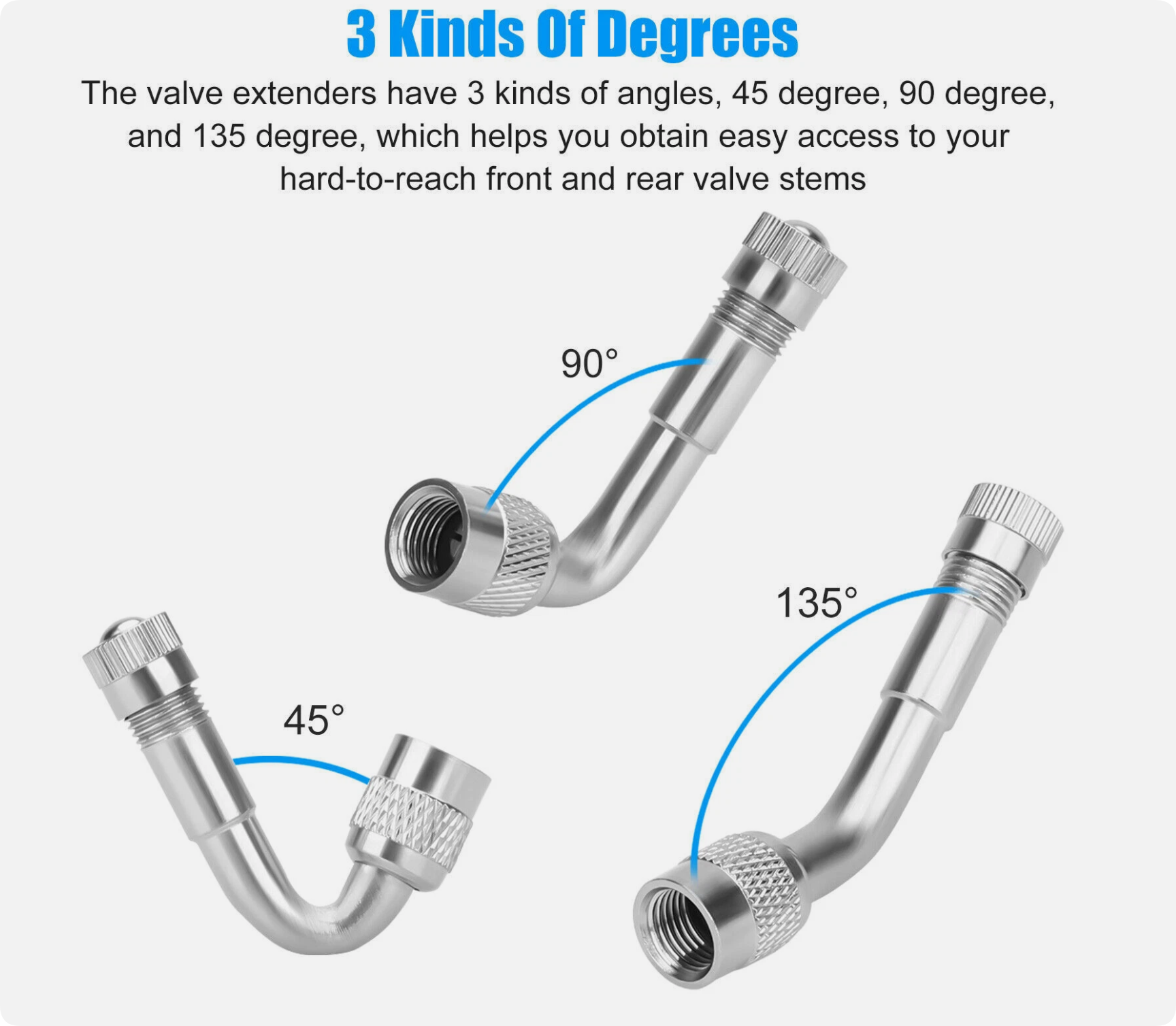 3 Kinds Of Degrees

The valve extenders have 3 kinds of angles, 45 degree, 90 degree, and 135 degree, which helps you obtain easy access to your hard-to-reach front and rear valve stems

90°

135°

45°